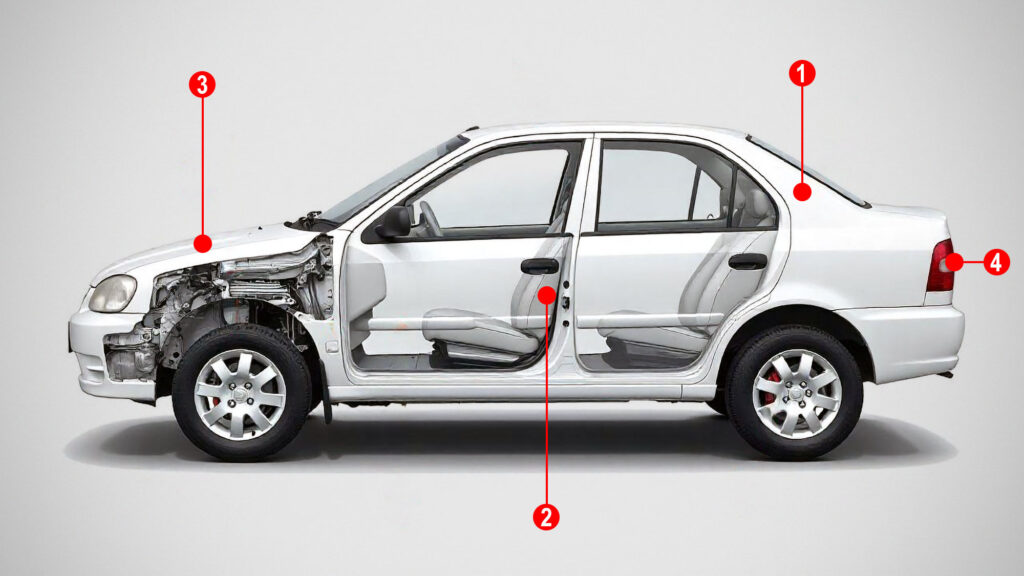 3
1
4
2