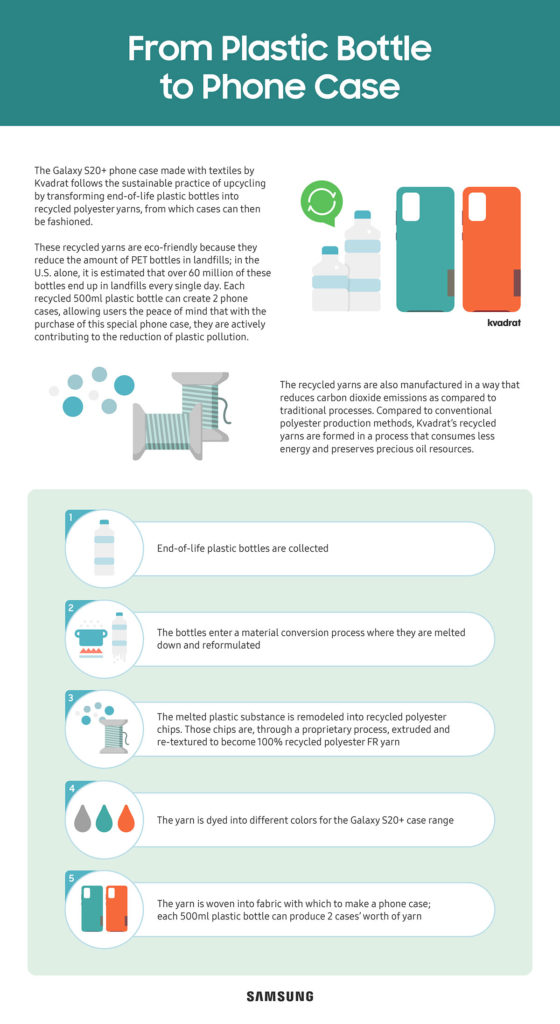 From Plastic Bottle to Phone Case

The Galaxy S20+ phone case made with textiles by Kvadrat follows the sustainable practice of upcycling by transforming end-of-life plastic bottles into recycled polyester yarns, from which cases can then be fashioned.

These recycled yarns are eco-friendly because they reduce the amount of PET bottles in landfills; in the U.S. alone, it is estimated that over 60 million of these bottles end up in landfills every single day. Each recycled 500ml plastic bottle can create 2 phone cases, allowing users the peace of mind that with the purchase of this special phone case, they are actively contributing to the reduction of plastic pollution.

kvadrat

The recycled yarns are also manufactured in a way that reduces carbon dioxide emissions as compared to traditional processes. Compared to conventional polyester production methods, Kvadrat's recycled yarns are formed in a process that consumes less energy and preserves precious oil resources.

1
End-of-life plastic bottles are collected

2
The bottles enter a material conversion process where they are melted down and reformulated

3
The melted plastic substance is remodeled into recycled polyester chips. Those chips are, through a proprietary process, extruded and re-textured to become 100% recycled polyester FR yarn

4
The yarn is dyed into different colors for the Galaxy S20+ case range

5
The yarn is woven into fabric with which to make a phone case; each 500ml plastic bottle can produce 2 cases' worth of yarn

SAMSUNG