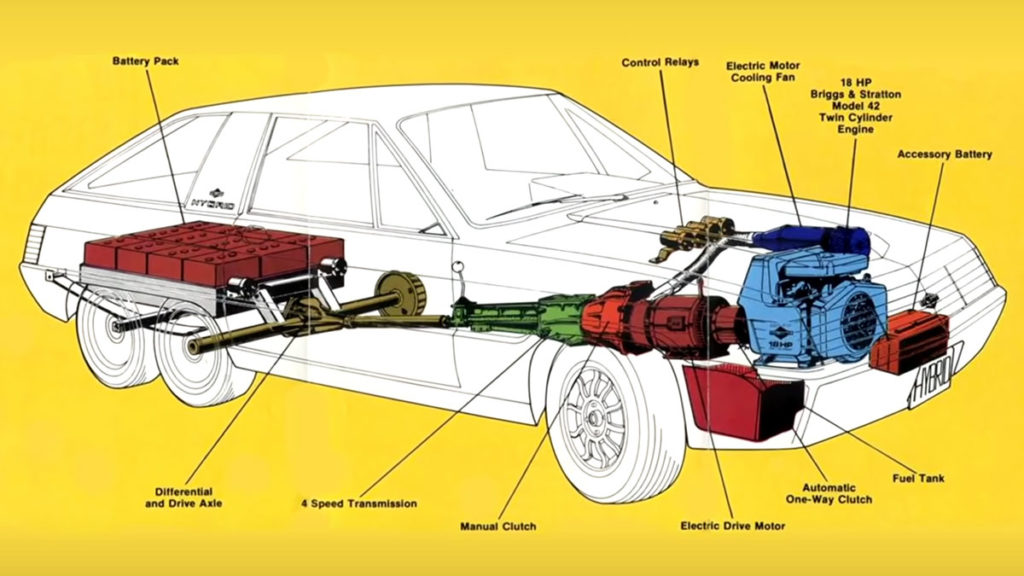 Battery Pack

Control Relays

Electric Motor Cooling Fan

18 HP Briggs & Stratton Model 42 Twin Cylinder Engine

Accessory Battery

HYBRID

18 HP

HYBRID

Differential and Drive Axle

4 Speed Transmission

Manual Clutch

Electric Drive Motor

Automatic One-Way Clutch

Fuel Tank